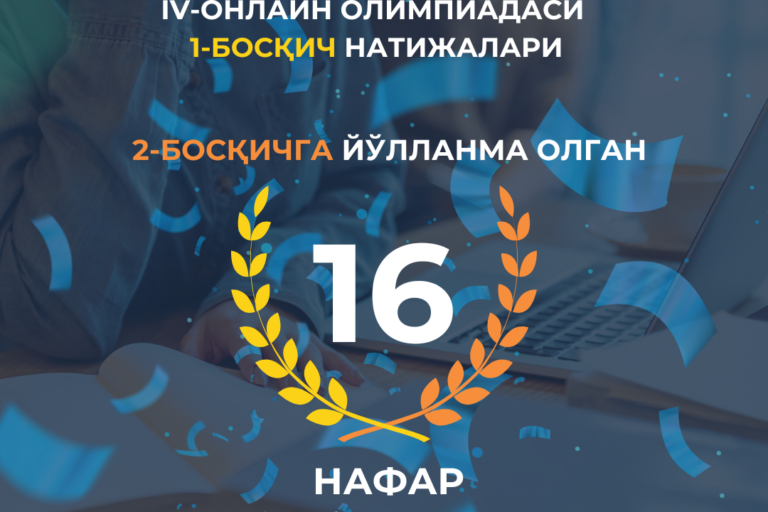 IV-ОНЛАЙН ОЛИМПИАДАСИ
1-БОСҚИЧ НАТИЖАЛАРИ

2-БОСҚИЧГА ЙЎЛЛАНМА ОЛГАН

16

НАФАР